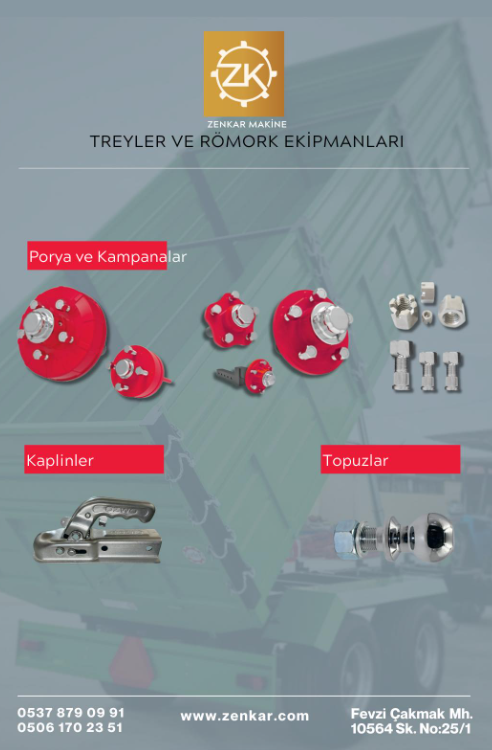 ZK

ZENKAR MAKİNE

TREYLER VE RÖMORK EKİPMANLARI

Porya ve Kampanalar

Kaplinler

Topuzlar

0537 879 09 91
0506 170 23 51

www.zenkar.com

Fevzi Çakmak Mh.
10564 Sk. No:25/1