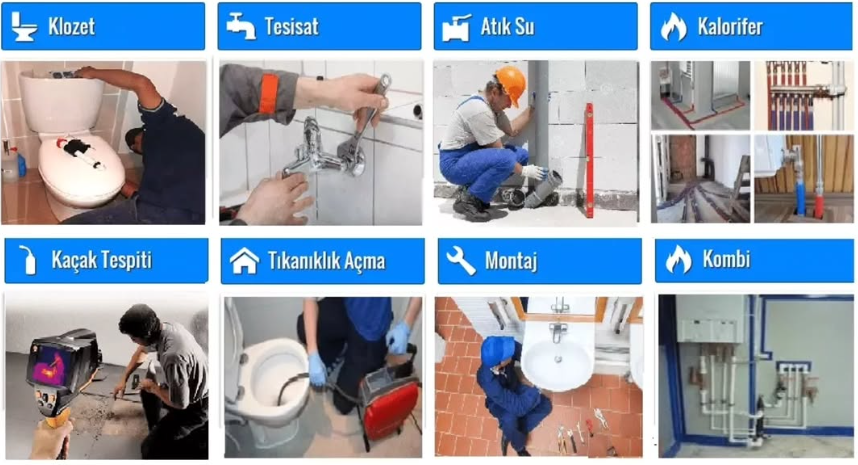 Klozet

Tesisat

Atık Su

Kalorifer

Kaçak Tespiti

Tıkanıklık Açma

Montaj

Kombi